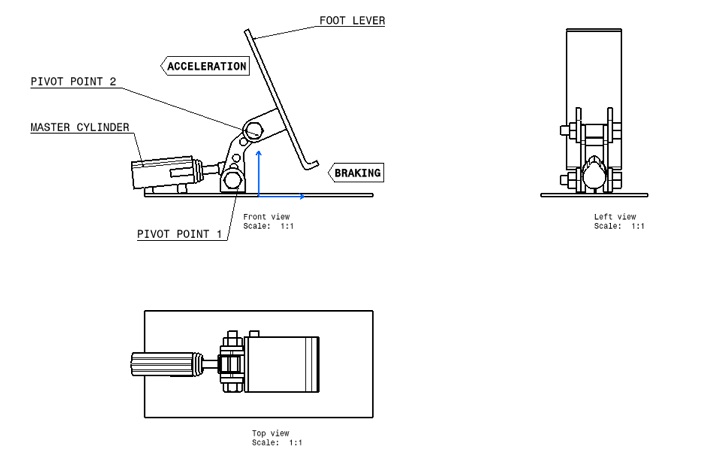 FOOT LEVER

ACCELERATION

PIVOT POINT 2

MASTER CYLINDER

BRAKING

PIVOT POINT 1

Front view
Scale: 1:1

Left view
Scale: 1:1

Top view
Scale: 1:1